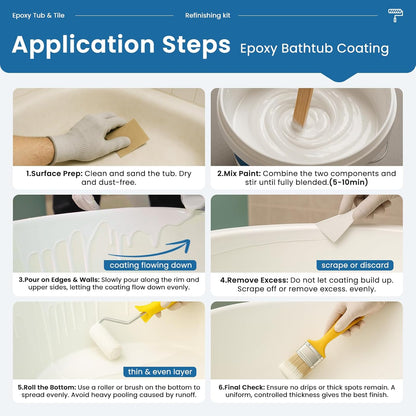 Epoxy Tub & Tile

Refinishing kit

Application Steps Epoxy Bathtub Coating

1.Surface Prep: Clean and sand the tub. Dry and dust-free.

2.Mix Paint: Combine the two components and stir until fully blended.(5-10min)

coating flowing down

3.Pour on Edges & Walls: Slowly pour along the rim and upper sides, letting the coating flow down evenly.

scrape or discard

4.Remove Excess: Do not let coating build up. Scrape off or remove excess. evenly.

thin & even layer

5.Roll the Bottom: Use a roller or brush on the bottom to spread evenly. Avoid heavy pooling caused by runoff.

6.Final Check: Ensure no drips or thick spots remain. A uniform, controlled thickness gives the best finish.