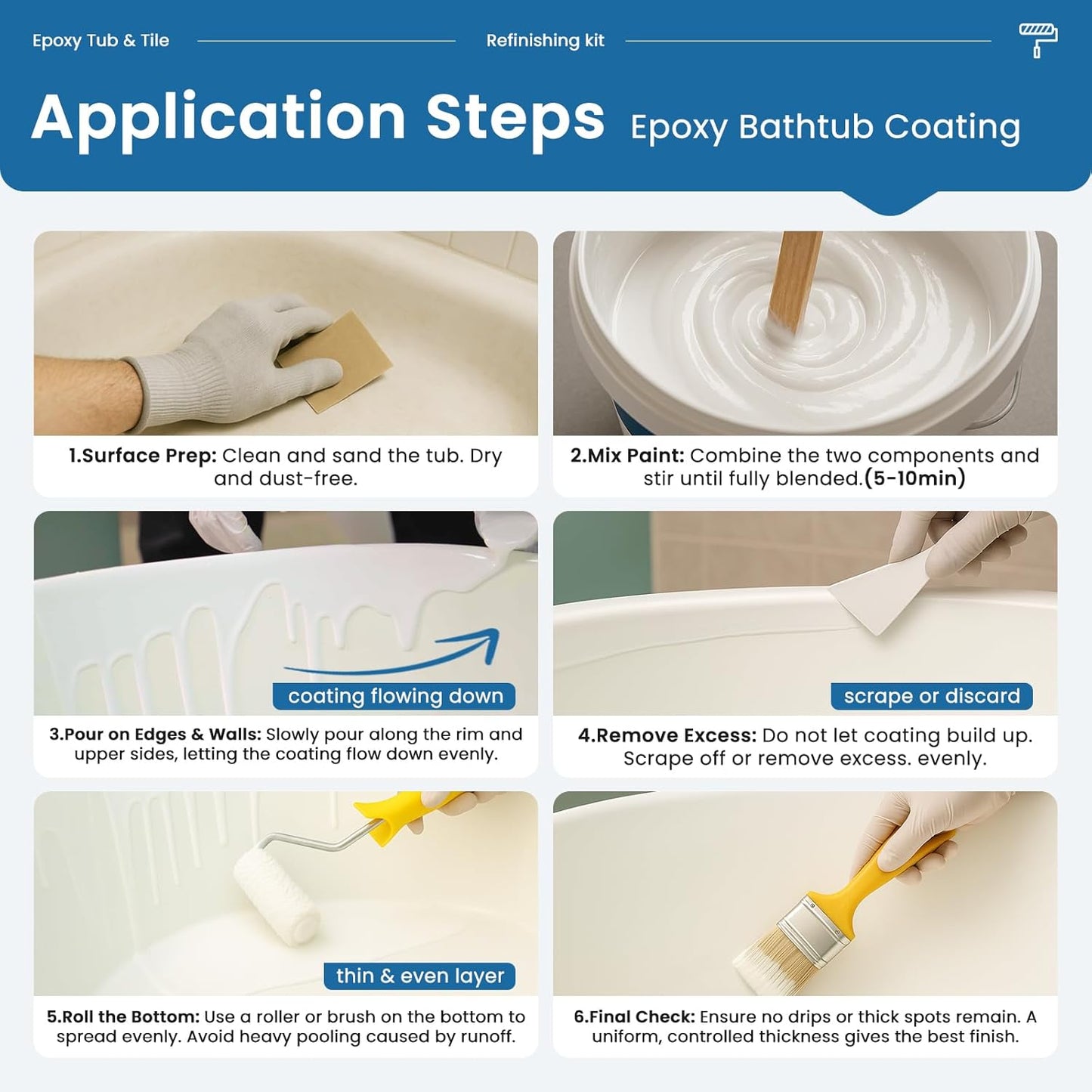 Epoxy Tub & Tile

Refinishing kit

Application Steps Epoxy Bathtub Coating

1.Surface Prep: Clean and sand the tub. Dry and dust-free.

2.Mix Paint: Combine the two components and stir until fully blended.(5-10min)

coating flowing down

3.Pour on Edges & Walls: Slowly pour along the rim and upper sides, letting the coating flow down evenly.

scrape or discard

4.Remove Excess: Do not let coating build up. Scrape off or remove excess. evenly.

thin & even layer

5.Roll the Bottom: Use a roller or brush on the bottom to spread evenly. Avoid heavy pooling caused by runoff.

6.Final Check: Ensure no drips or thick spots remain. A uniform, controlled thickness gives the best finish.