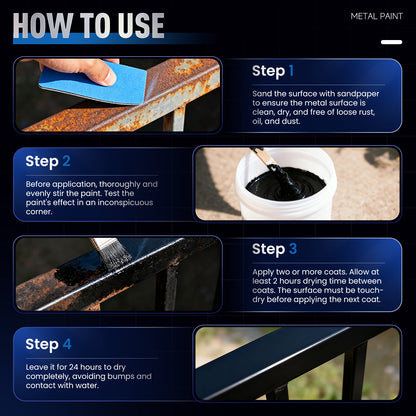 HOW TO USE

METAL PAINT

Step 1

Sand the surface with sandpaper to ensure the metal surface is clean, dry, and free of loose rust, oil, and dust.

Step 2

Before application, thoroughly and evenly stir the paint. Test the paint's effect in an inconspicuous corner.

Step 3

Apply two or more coats. Allow at least 2 hours drying time between coats. The surface must be touch-dry before applying the next coat.

Step 4

Leave it for 24 hours to dry completely, avoiding bumps and contact with water.