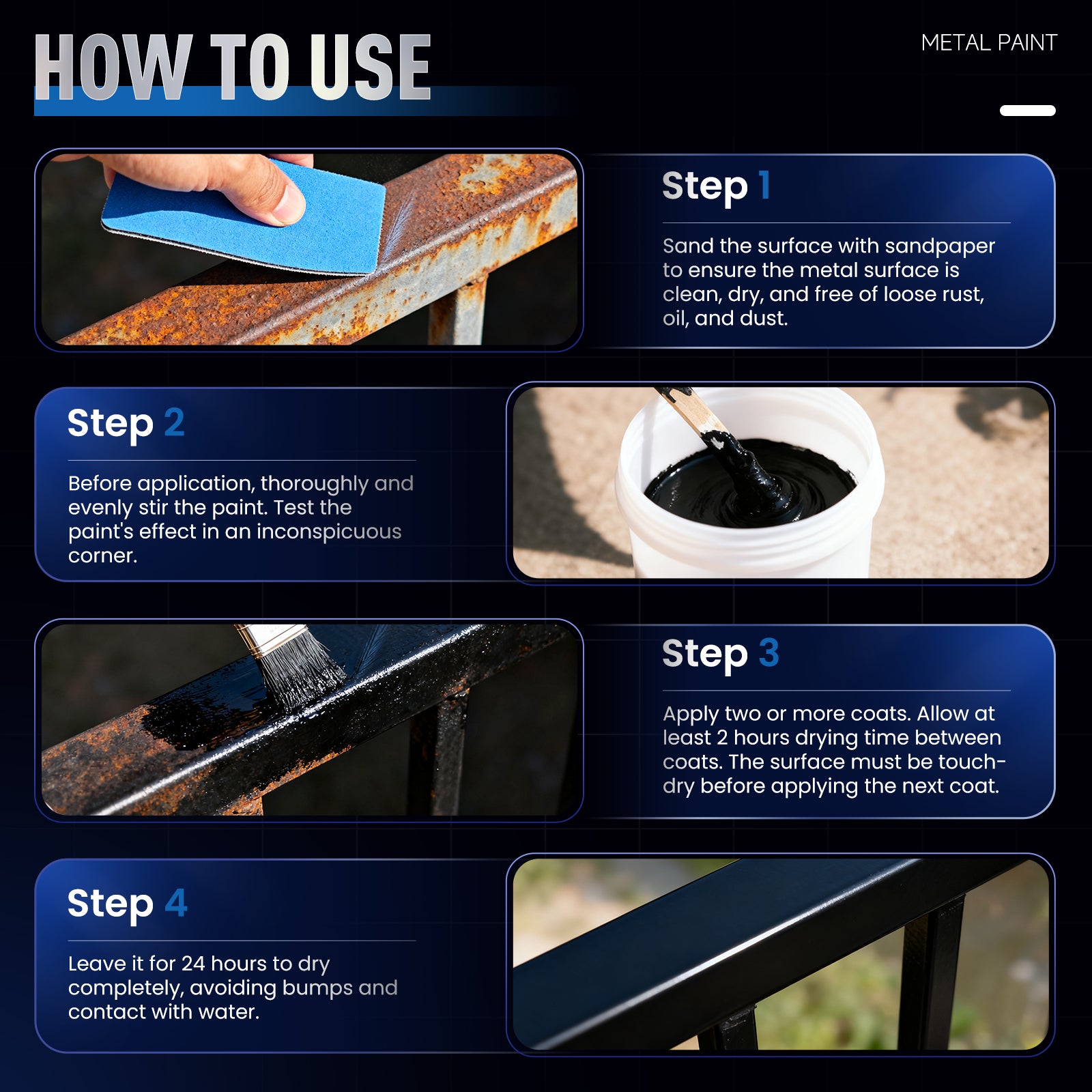 HOW TO USE

METAL PAINT

Step 1

Sand the surface with sandpaper to ensure the metal surface is clean, dry, and free of loose rust, oil, and dust.

Step 2

Before application, thoroughly and evenly stir the paint. Test the paint's effect in an inconspicuous corner.

Step 3

Apply two or more coats. Allow at least 2 hours drying time between coats. The surface must be touch-dry before applying the next coat.

Step 4

Leave it for 24 hours to dry completely, avoiding bumps and contact with water.