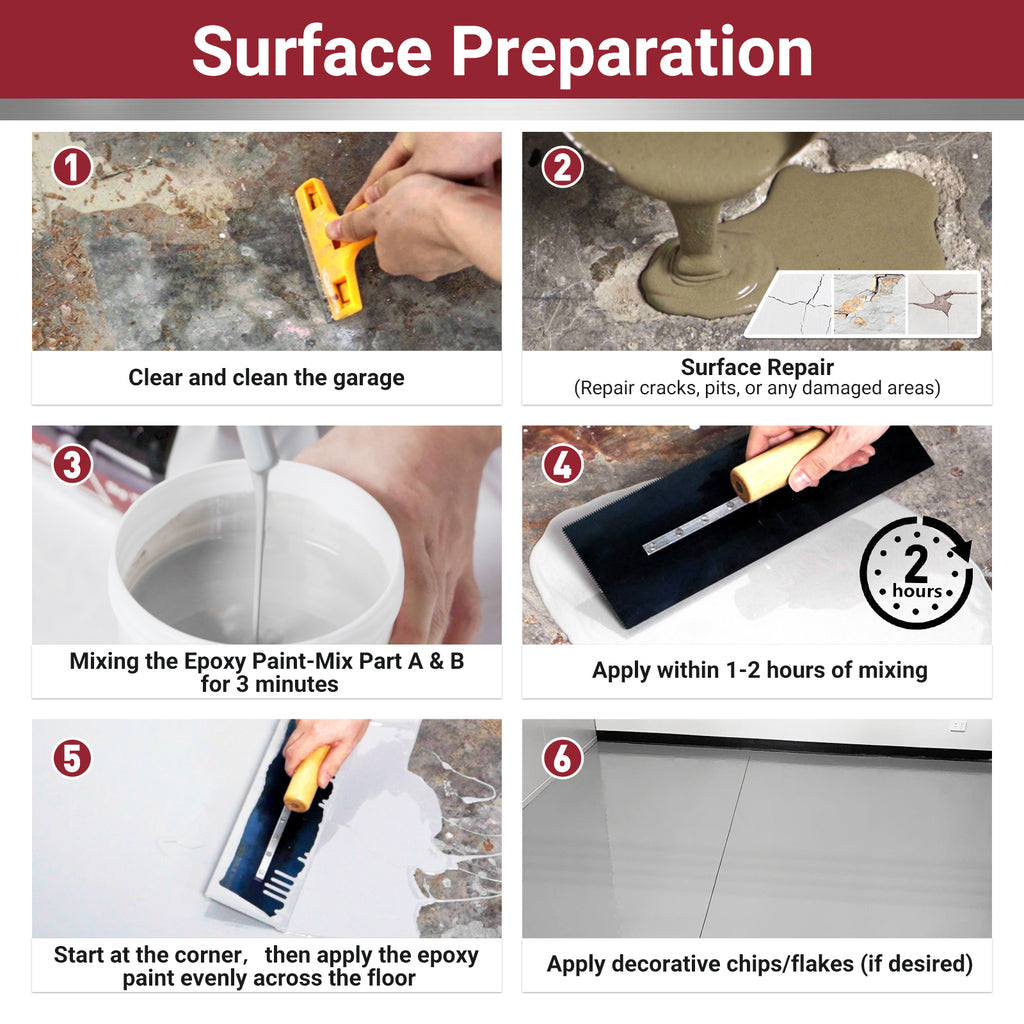 Surface Preparation

1
Clear and clean the garage

2
Surface Repair
(Repair cracks, pits, or any damaged areas)

3
Mixing the Epoxy Paint-Mix Part A & B for 3 minutes

4
2 hours
Apply within 1-2 hours of mixing

5
Start at the corner, then apply the epoxy paint evenly across the floor

6
Apply decorative chips/flakes (if desired)