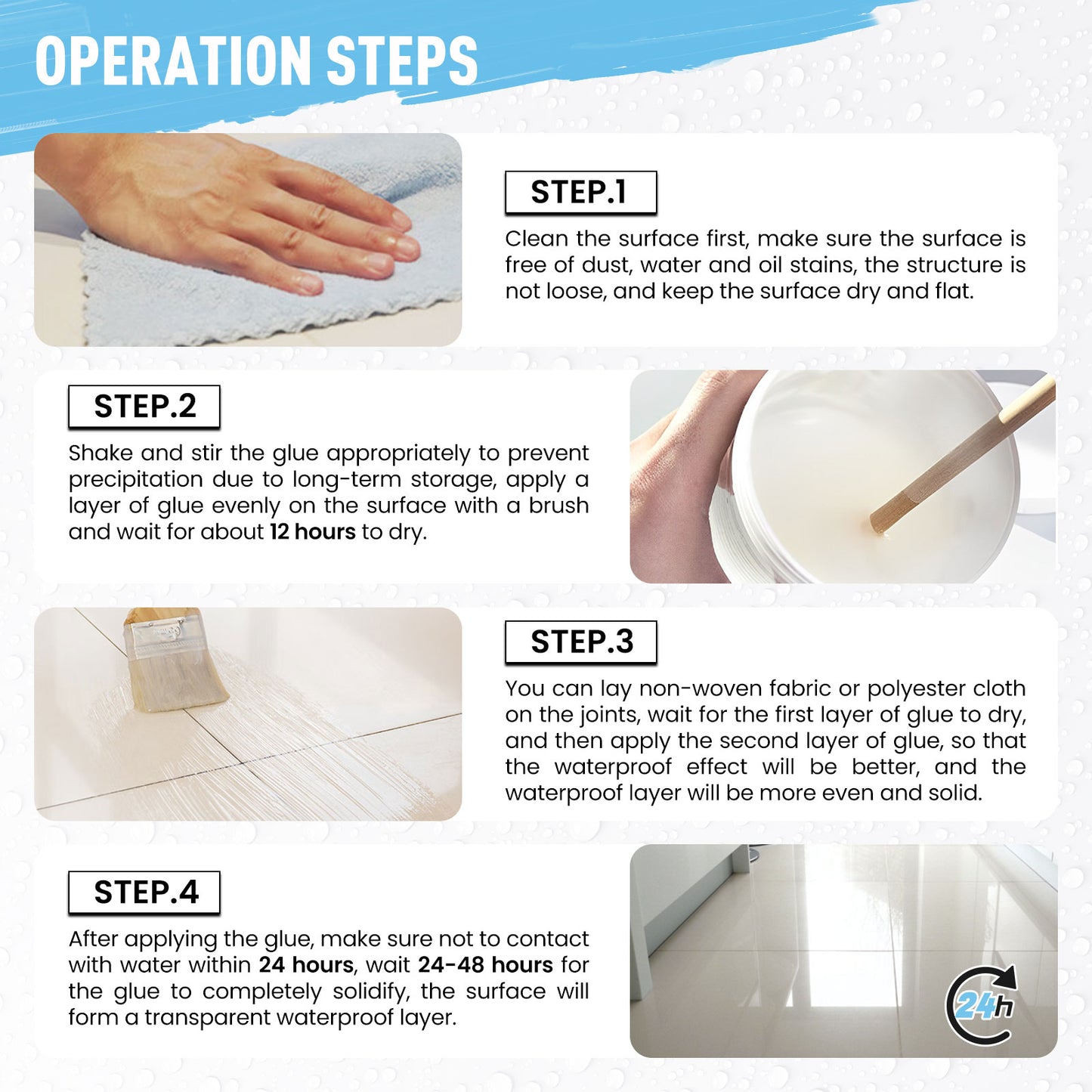 OPERATION STEPS

STEP.1

Clean the surface first, make sure the surface is free of dust, water and oil stains, the structure is not loose, and keep the surface dry and flat.

STEP.2

Shake and stir the glue appropriately to prevent precipitation due to long-term storage, apply a layer of glue evenly on the surface with a brush and wait for about 12 hours to dry.

STEP.3

You can lay non-woven fabric or polyester cloth on the joints, wait for the first layer of glue to dry, and then apply the second layer of glue, so that the waterproof effect will be better, and the waterproof layer will be more even and solid.

STEP.4

After applying the glue, make sure not to contact with water within 24 hours, wait 24-48 hours for the glue to completely solidify, the surface will form a transparent waterproof layer.

24h