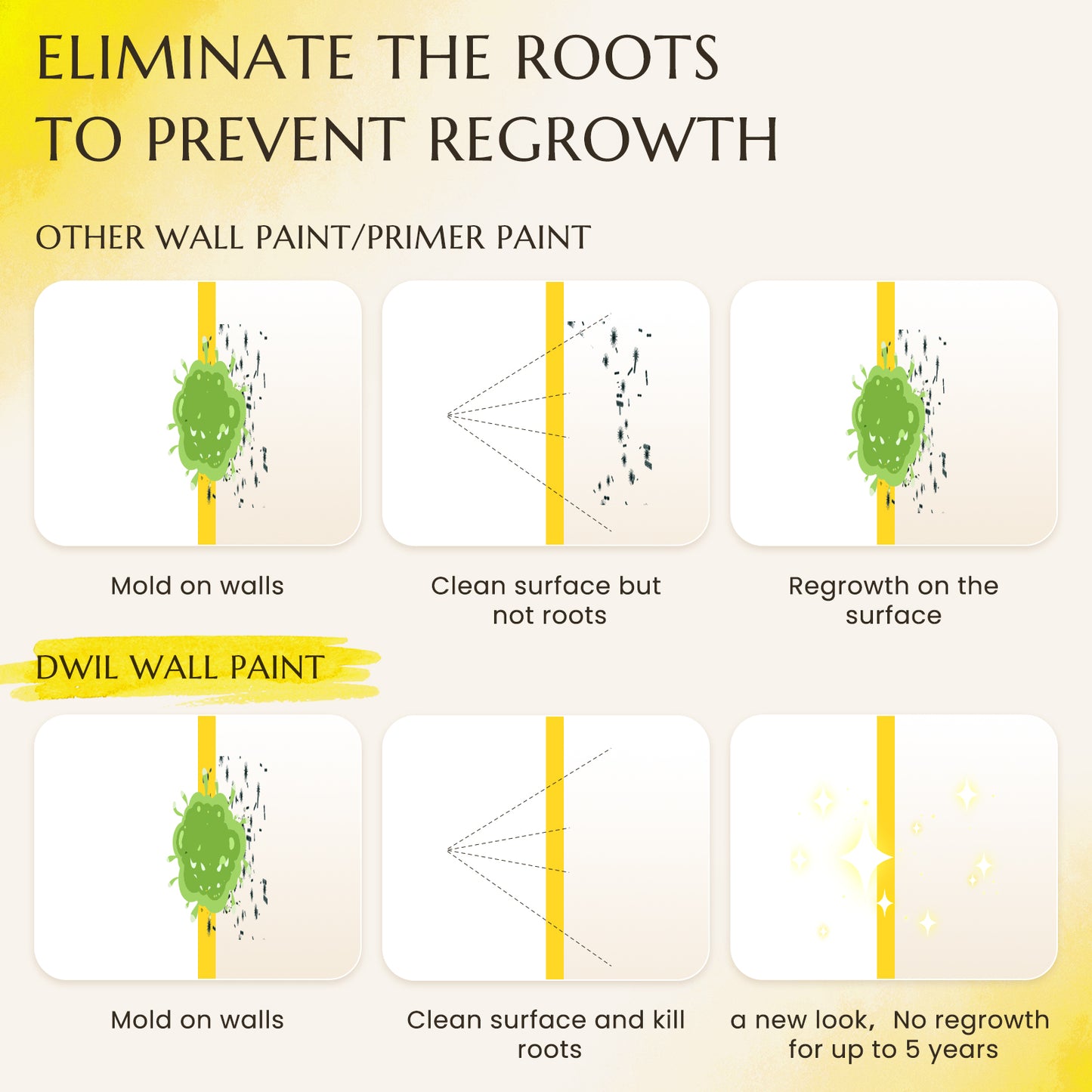 ELIMINATE THE ROOTS TO PREVENT REGROWTH

OTHER WALL PAINT/PRIMER PAINT

Mold on walls

Clean surface but not roots

Regrowth on the surface

DWIL WALL PAINT

Mold on walls

Clean surface and kill roots

a new look, No regrowth for up to 5 years