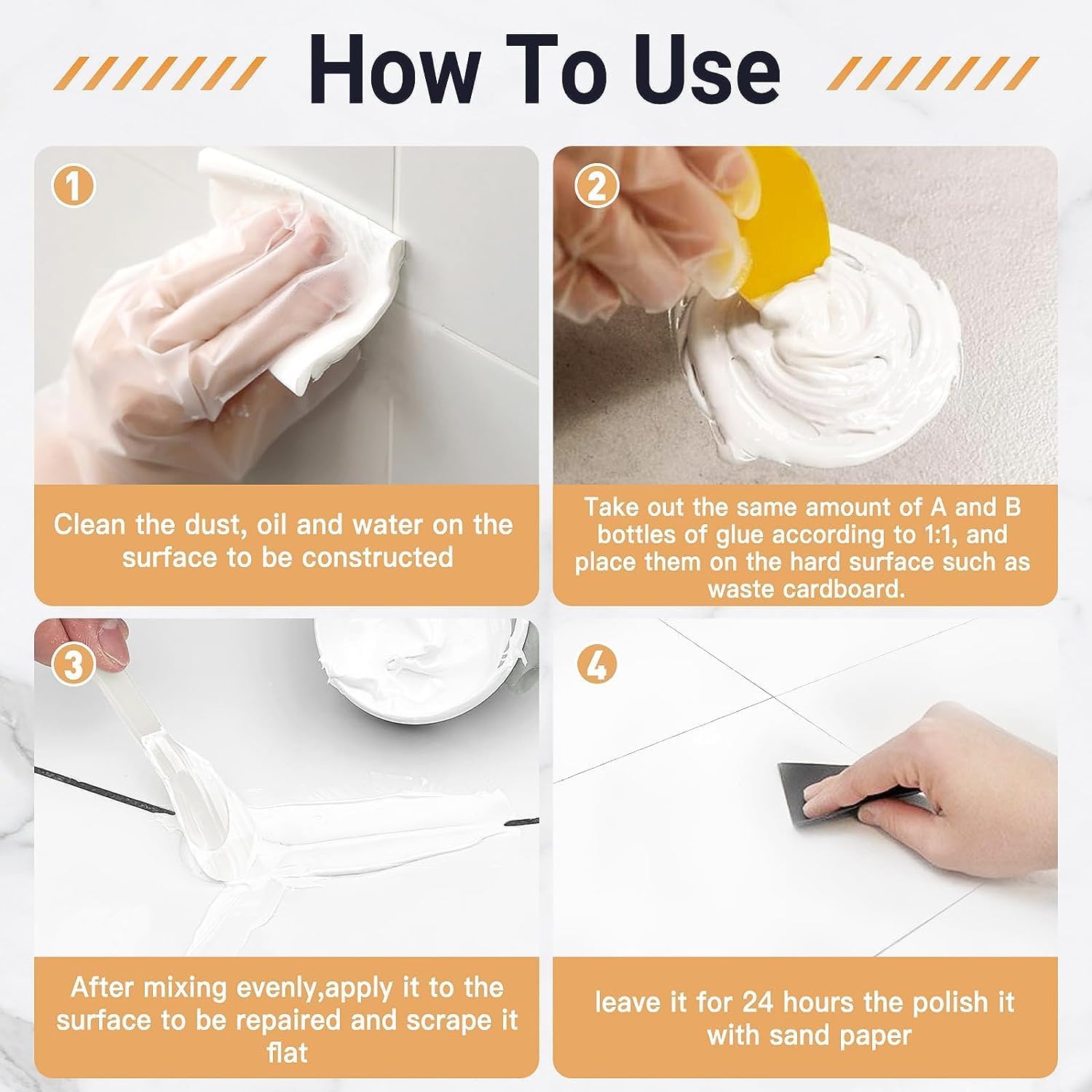 How To Use

1

Clean the dust, oil and water on the surface to be constructed

2

Take out the same amount of A and B bottles of glue according to 1:1, and place them on the hard surface such as waste cardboard.

3

After mixing evenly,apply it to the surface to be repaired and scrape it flat

4

leave it for 24 hours the polish it with sand paper