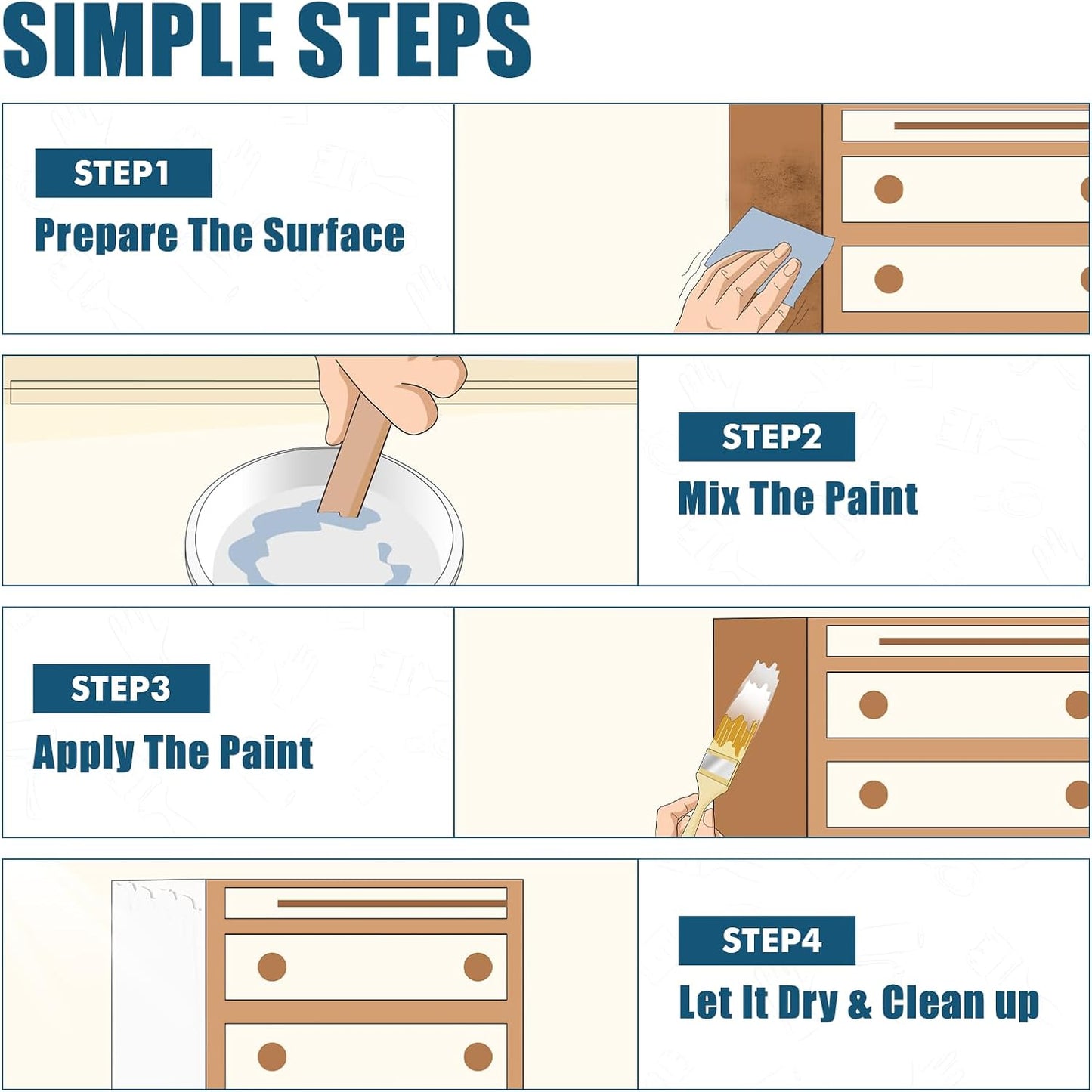 SIMPLE STEPS

STEP1

Prepare The Surface

STEP2

Mix The Paint

STEP3

Apply The Paint

STEP4

Let It Dry & Clean up